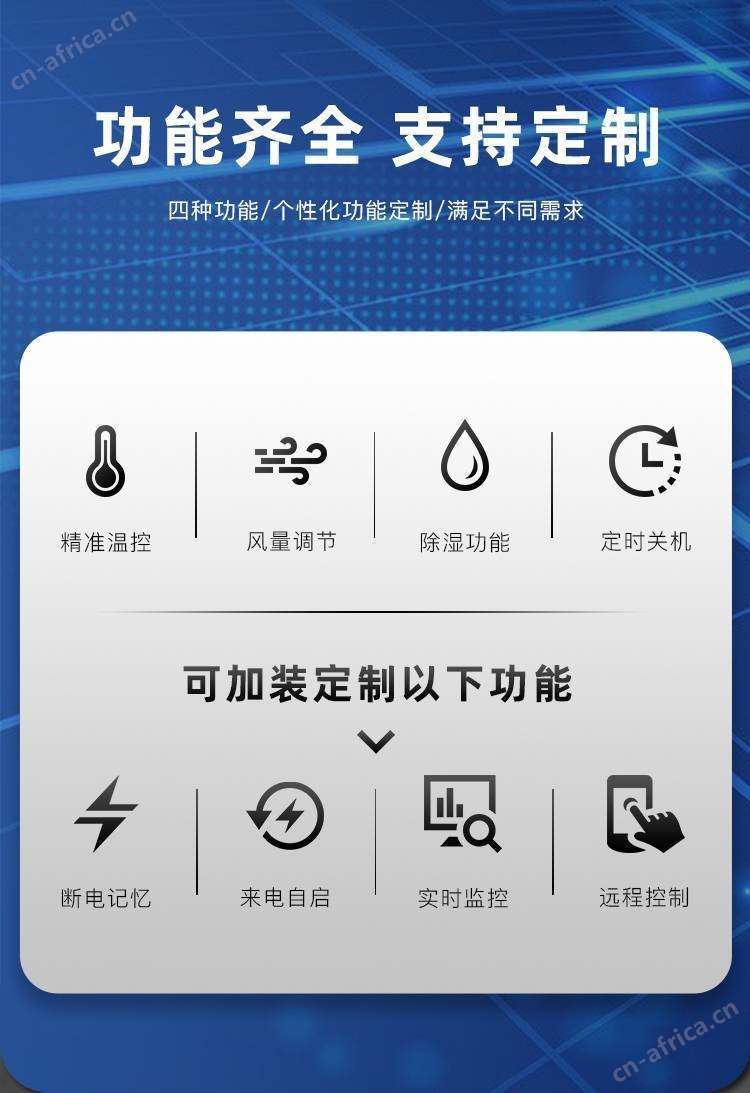 功能齐全 支持定制

四种功能/个性化功能定制/满足不同需求

精准温控

风量调节

除湿功能

定时关机

可加装定制以下功能

断电记忆

来电自启

实时监控

远程控制

cn-africa.cn